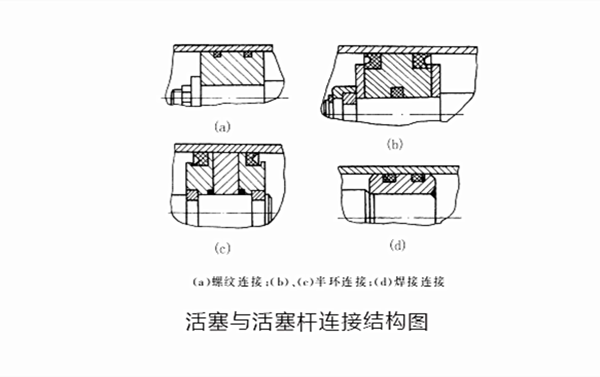 (a)

(b)

(c)

(d)

(a)螺纹连接;(b)、(c)半环连接;(d)焊接连接

活塞与活塞杆连接结构图